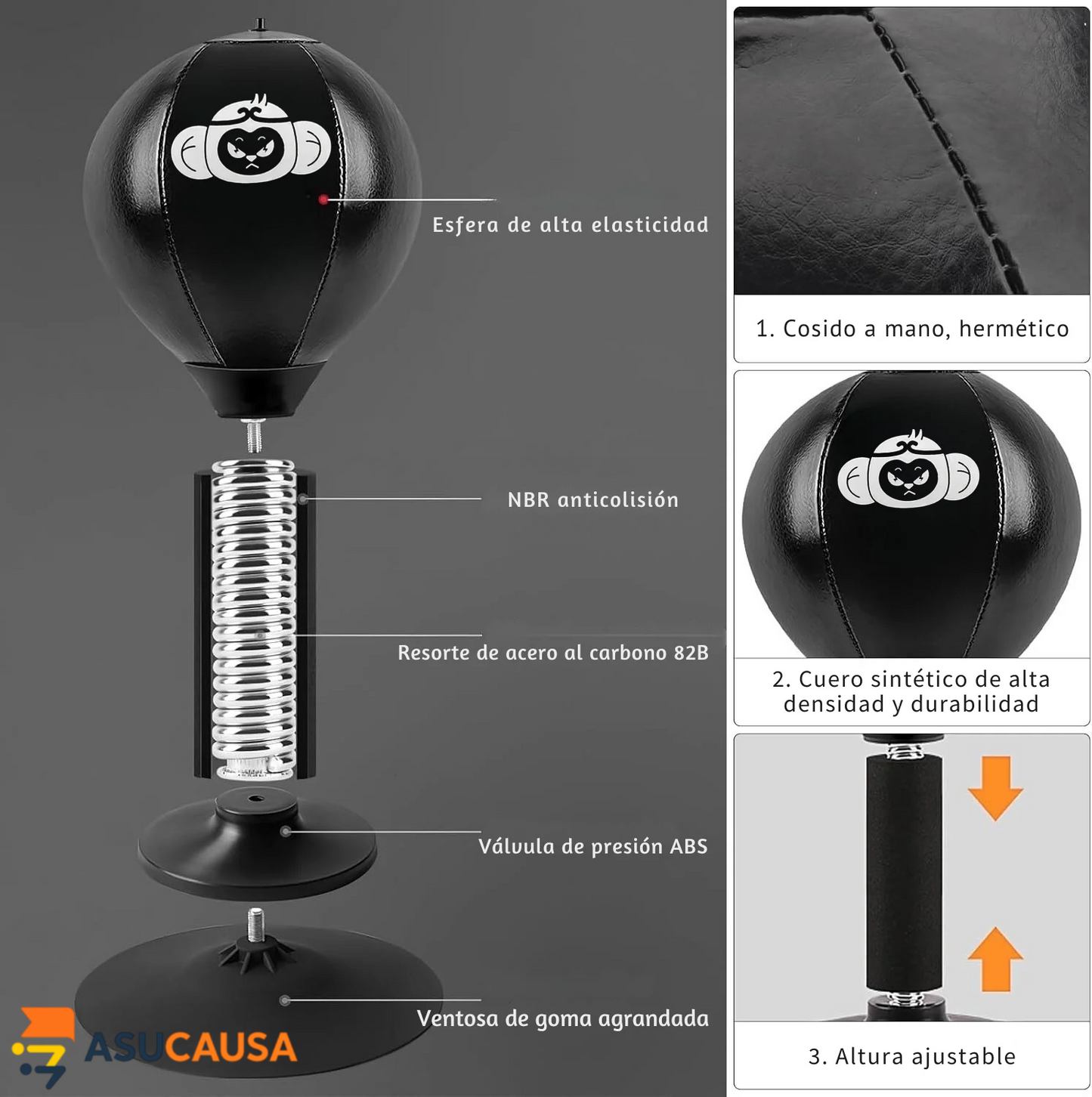 Esfera de alta elasticidad

NBR anticolisión

Resorte de acero al carbono 82B

Válvula de presión ABS

Ventosa de goma agrandada

ASUCAUSA

1. Cosido a mano, hermético

2. Cuero sintético de alta densidad y durabilidad

3. Altura ajustable